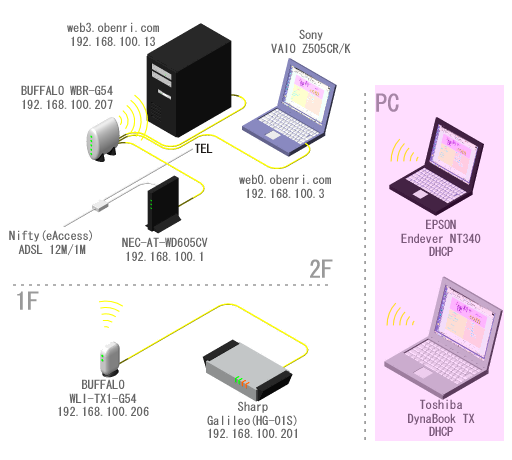 web3.obenri.com
192.168.100.13

Sony
VAIO Z505CR/K

BUFFALO WBR-G54
192.168.100.207

TEL

web0.obenri.com
192.168.100.3

Nifty(eAccess)
ADSL 12M/1M

NEC-AT-WD605CV
192.168.100.1

2F

1F

BUFFALO
WLI-TX1-G54
192.168.100.206

Sharp
Galileo(HG-01S)
192.168.100.201

PC

EPSON
Endever NT340
DHCP

Toshiba
DynaBook TX
DHCP